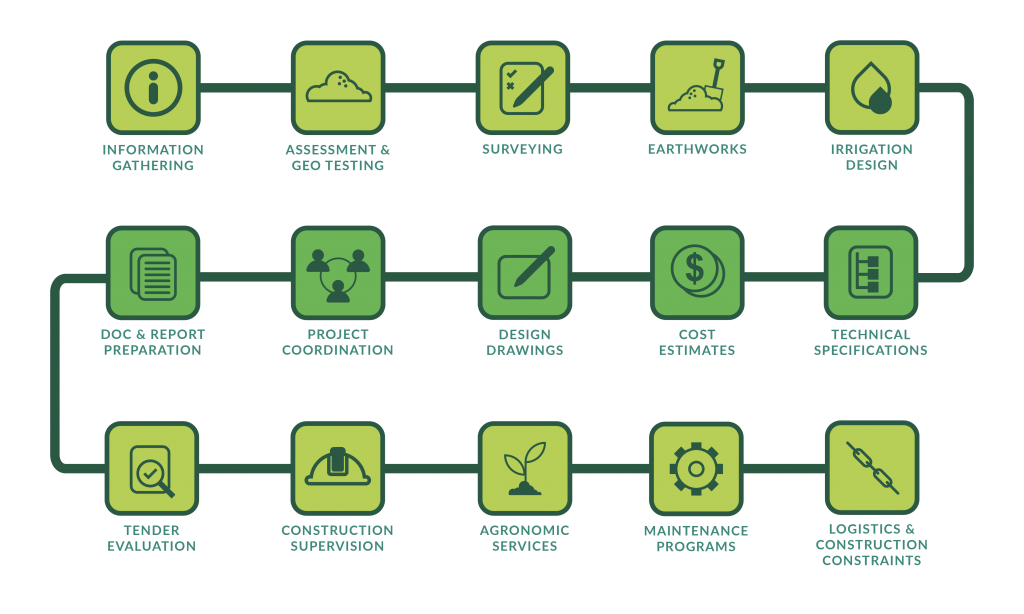 INFORMATION GATHERING

ASSESSMENT & GEO TESTING

SURVEYING

EARTHWORKS

IRRIGATION DESIGN

TECHNICAL SPECIFICATIONS

COST ESTIMATES

DESIGN DRAWINGS

PROJECT COORDINATION

DOC & REPORT PREPARATION

TENDER EVALUATION

CONSTRUCTION SUPERVISION

AGRONOMIC SERVICES

MAINTENANCE PROGRAMS

LOGISTICS & CONSTRUCTION CONSTRAINTS